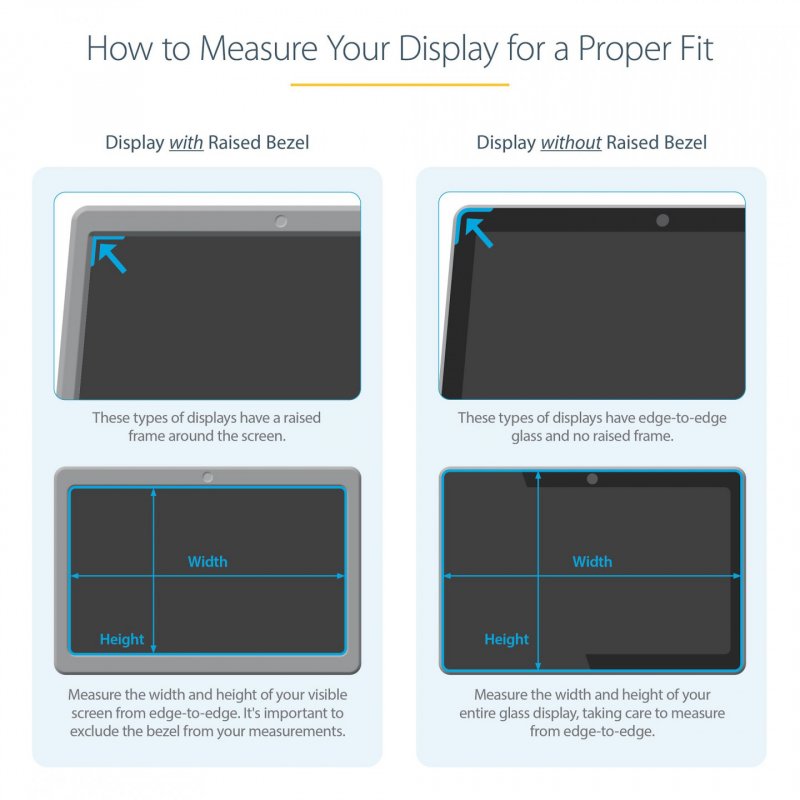 How to Measure Your Display for a Proper Fit

Display with Raised Bezel

These types of displays have a raised frame around the screen.

Width

Height

Measure the width and height of your visible screen from edge-to-edge. It's important to exclude the bezel from your measurements.

Display without Raised Bezel

These types of displays have edge-to-edge glass and no raised frame.

Width

Height

Measure the width and height of your entire glass display, taking care to measure from edge-to-edge.