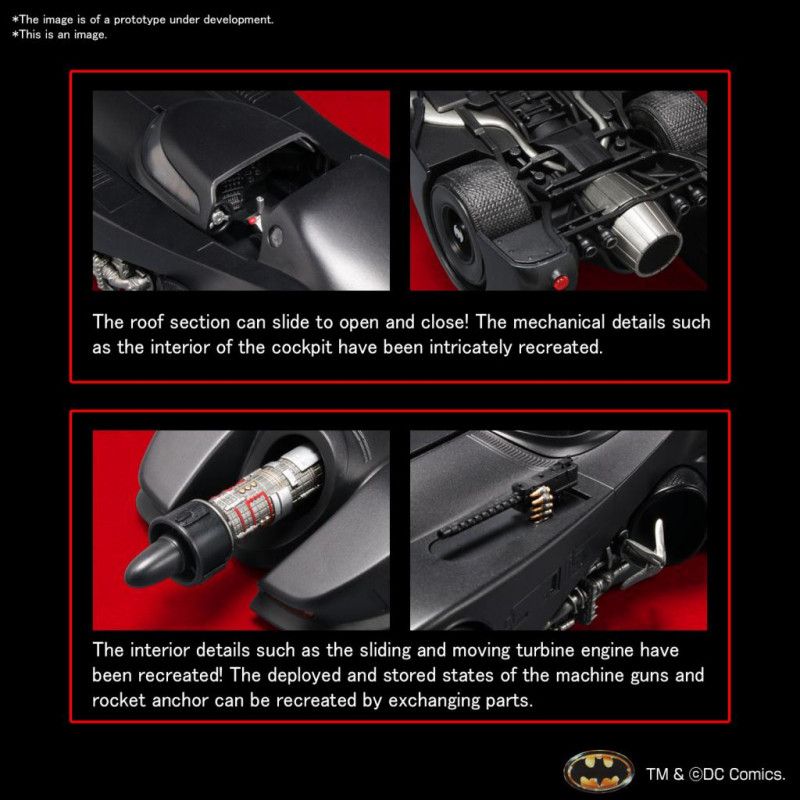 *The image is of a prototype under development.
*This is an image.

The roof section can slide to open and close! The mechanical details such as the interior of the cockpit have been intricately recreated.

The interior details such as the sliding and moving turbine engine have been recreated! The deployed and stored states of the machine guns and rocket anchor can be recreated by exchanging parts.

TM & ©DC Comics.