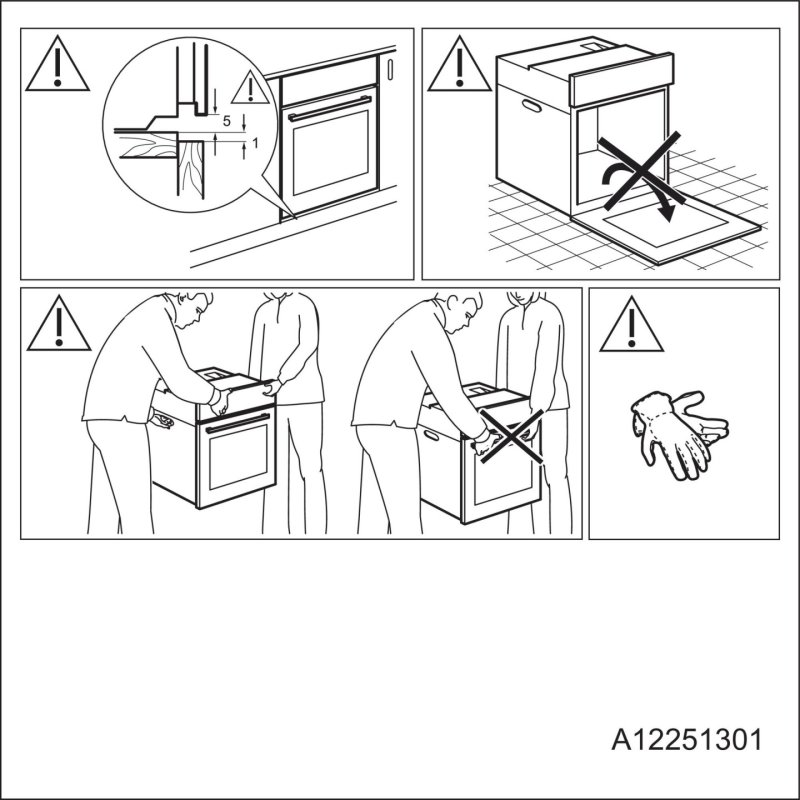 5
1

A12251301