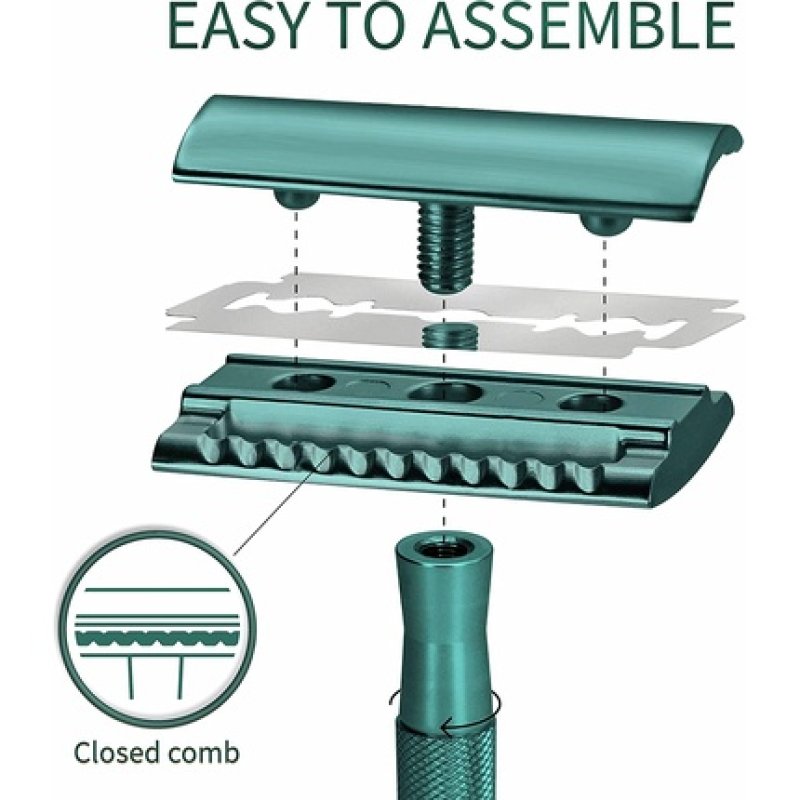 EASY TO ASSEMBLE

Closed comb