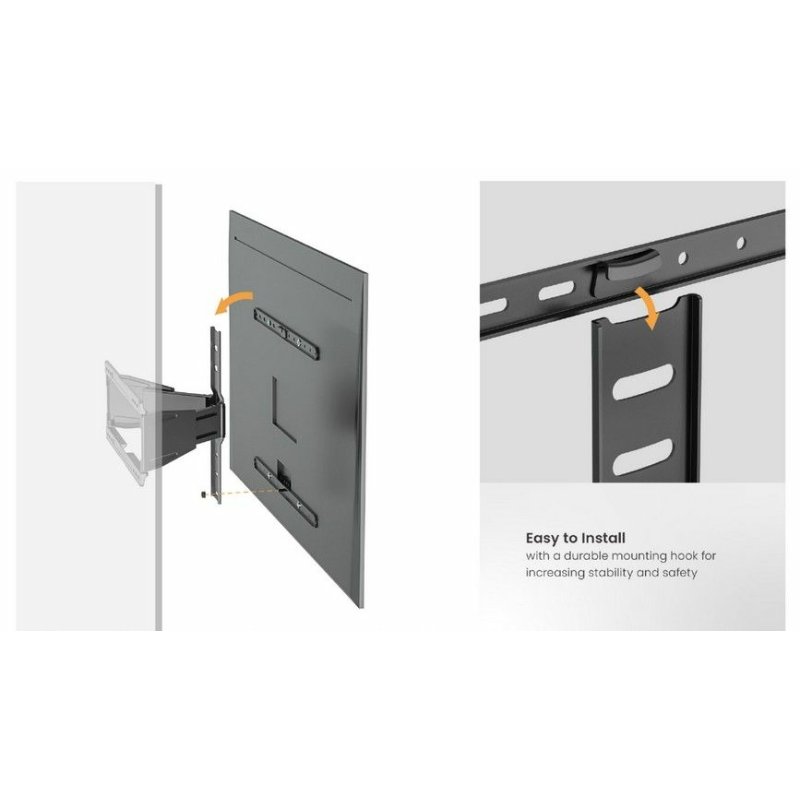 Easy to Install
with a durable mounting hook for increasing stability and safety