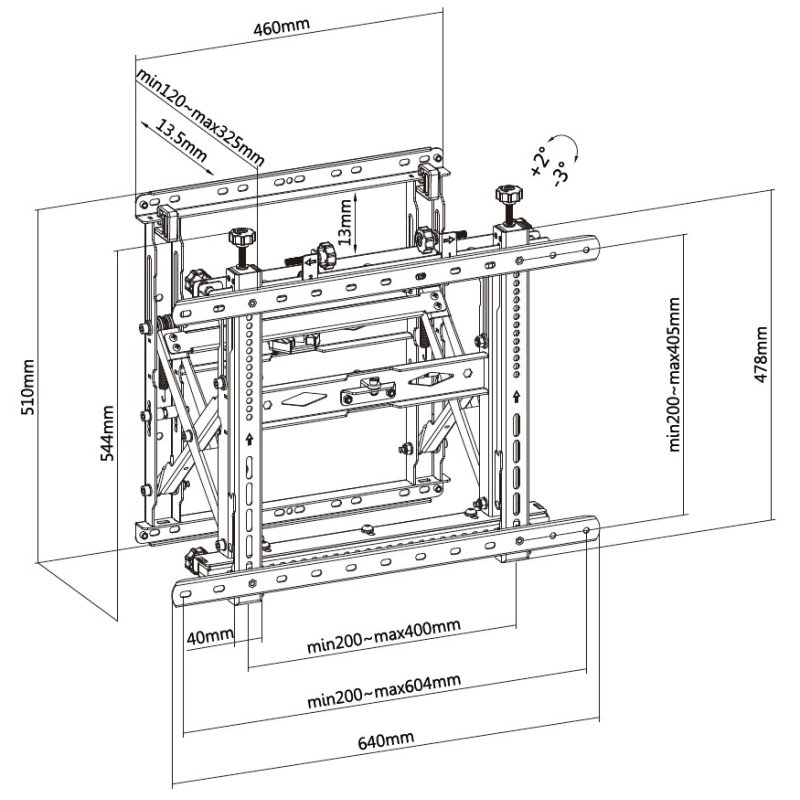 460mm

min120~max325mm

13.5mm

+2°
-3°

13mm

510mm

544mm

min200~max405mm

478mm

40mm

min200~max400mm

min200~max604mm

640mm