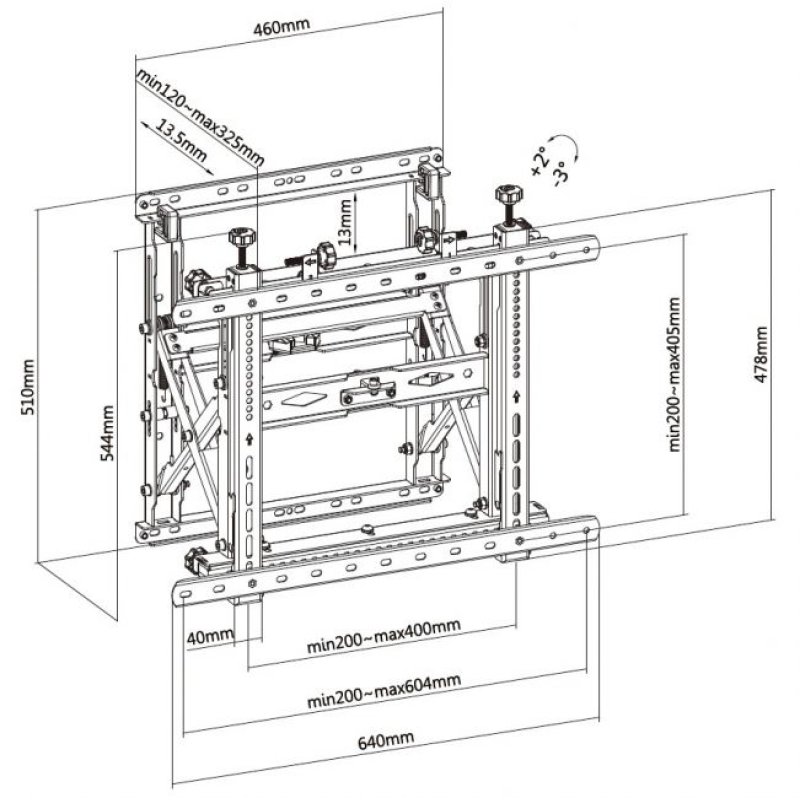 460mm
min120~max325mm
13.5mm
+2°
-3°
13mm
510mm
544mm
min200~max405mm
478mm
40mm
min200~max400mm
min200~max604mm
640mm