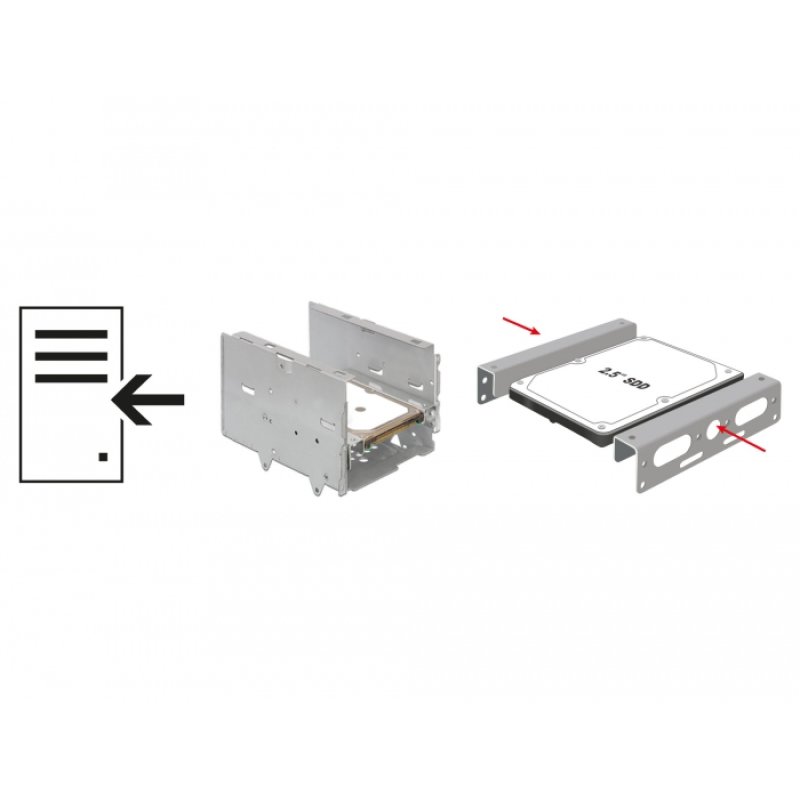 2.5" SDD