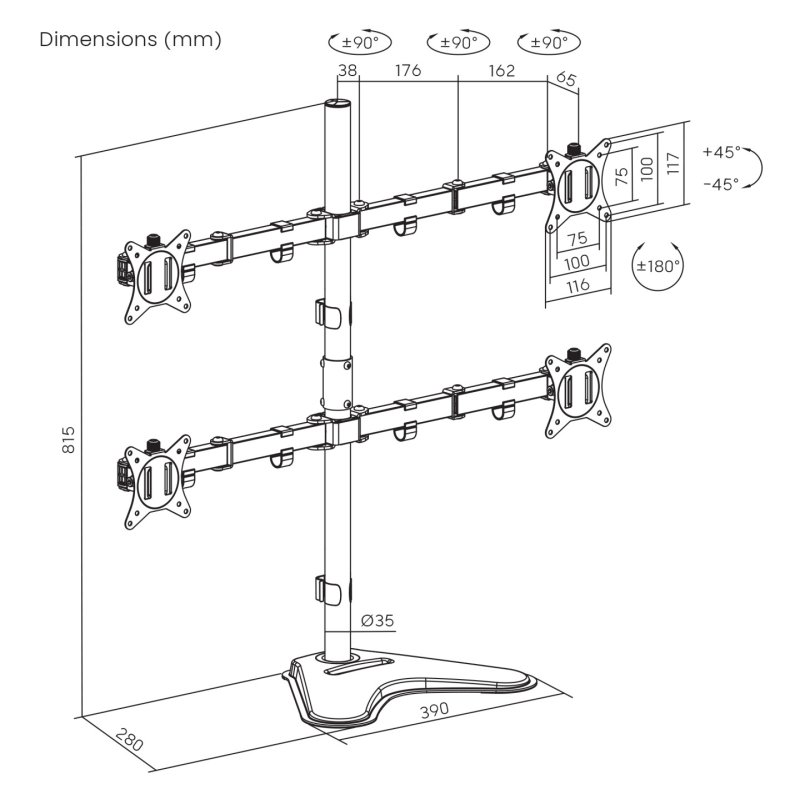 Dimensions (mm)

±90°
±90°
±90°

38
176
162
65

75
100
117

+45°
-45°

75
100
116

±180°

815

Ø35

390

280