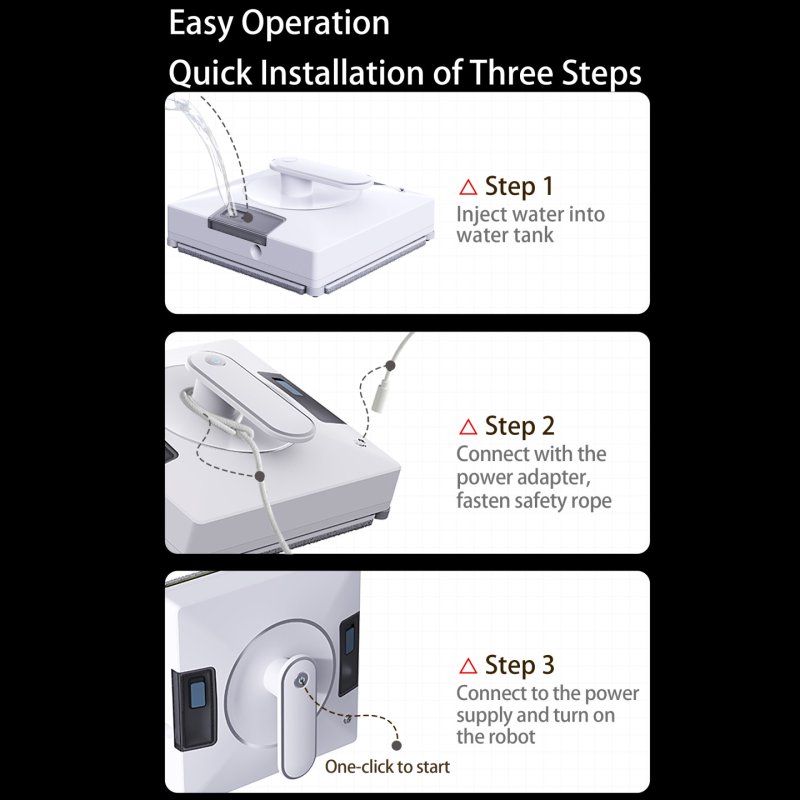 Easy Operation
Quick Installation of Three Steps

△ Step 1
Inject water into water tank

△ Step 2
Connect with the power adapter, fasten safety rope

△ Step 3
Connect to the power supply and turn on the robot

One-click to start