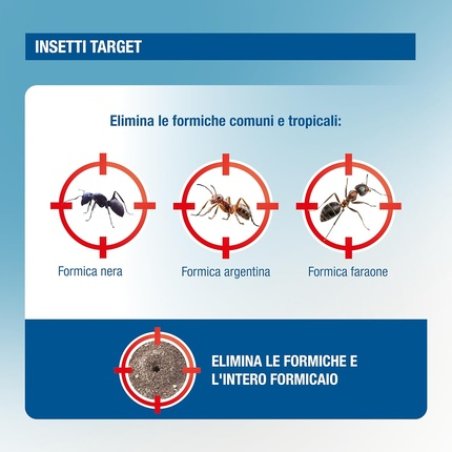 INSETTI TARGET

Elimina le formiche comuni e tropicali:

Formica nera

Formica argentina

Formica faraone

ELIMINA LE FORMICHE E L'INTERO FORMICAIO