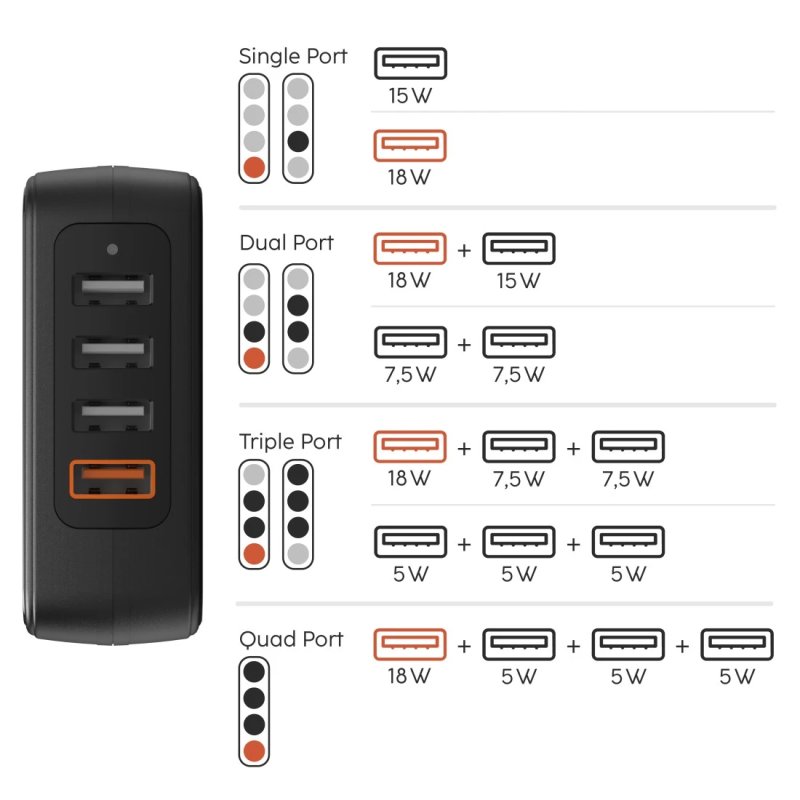 Single Port

15 W

18 W

Dual Port

18 W + 15 W

7,5 W + 7,5 W

Triple Port

18 W + 7,5 W + 7,5 W

5 W + 5 W + 5 W

Quad Port

18 W + 5 W + 5 W + 5 W