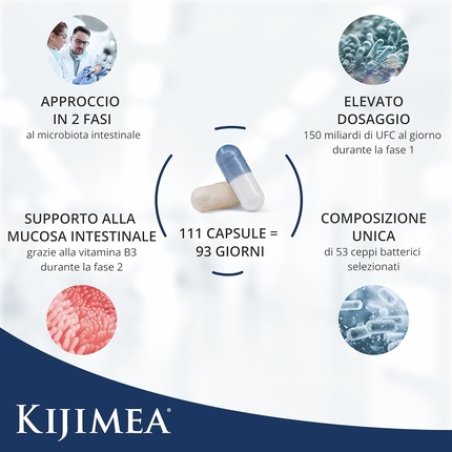 APPROCCIO IN 2 FASI
al microbiota intestinale

ELEVATO DOSAGGIO
150 miliardi di UFC al giorno durante la fase 1

SUPPORTO ALLA MUCOSA INTESTINALE
grazie alla vitamina B3 durante la fase 2

111 CAPSULE = 93 GIORNI

COMPOSIZIONE UNICA
di 53 ceppi batterici selezionati

KIJIMEA®