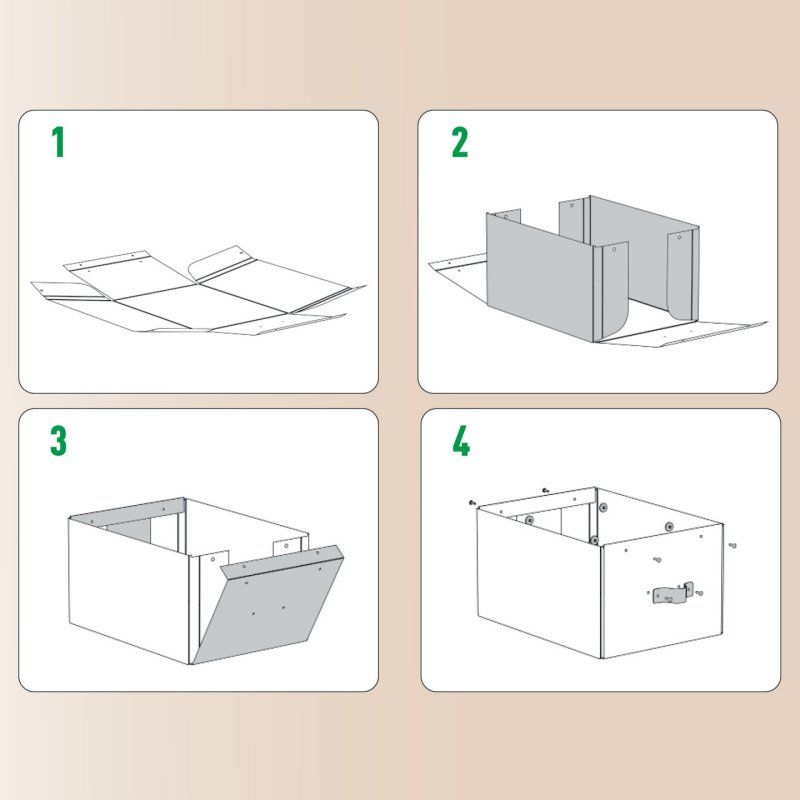 1

2

3

4