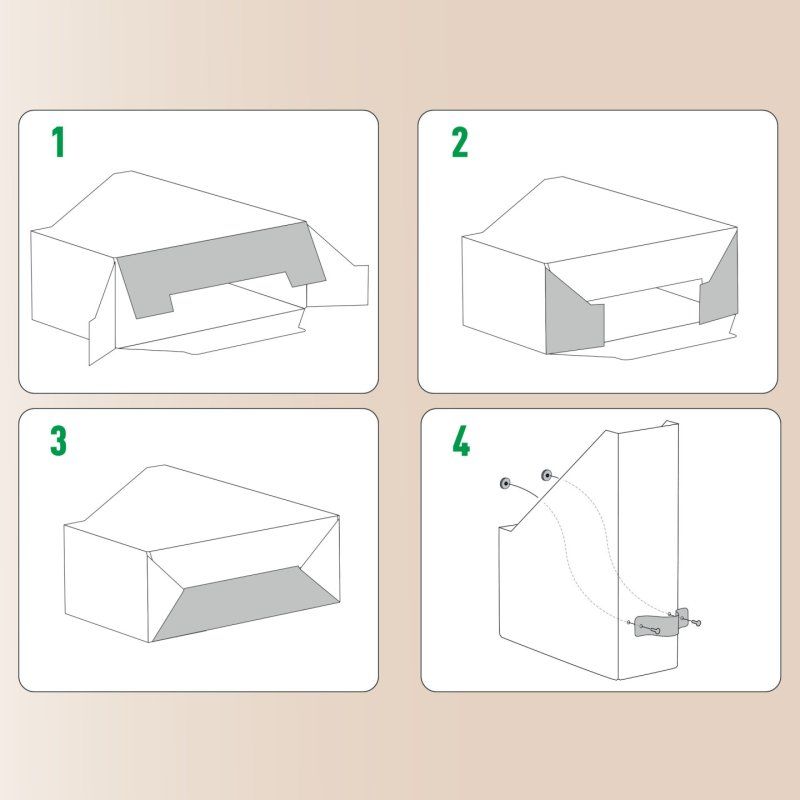 1

2

3

4