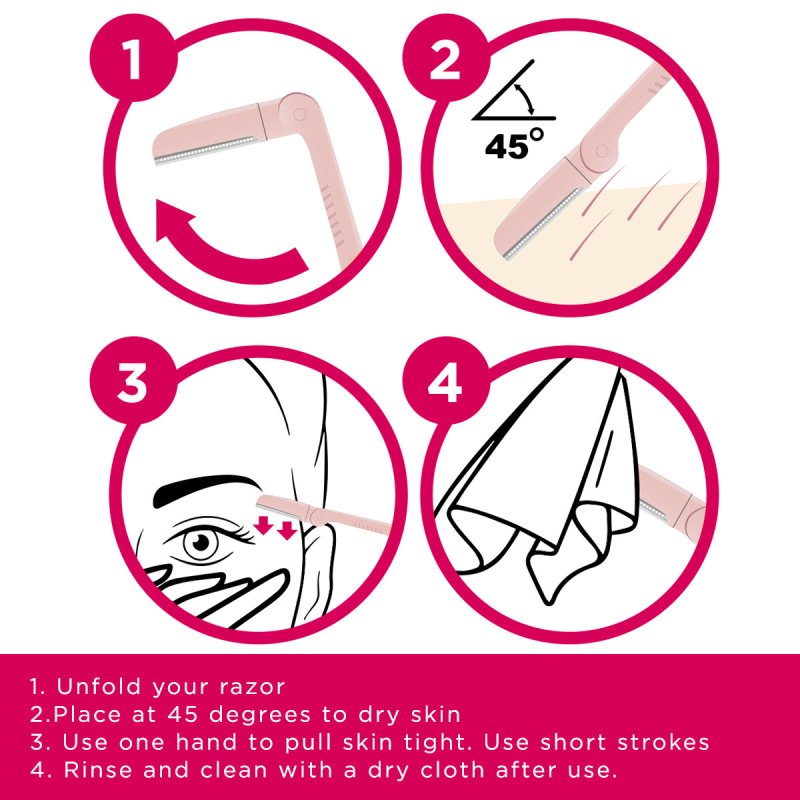 1

2

45°

3

4

1. Unfold your razor
2.Place at 45 degrees to dry skin
3. Use one hand to pull skin tight. Use short strokes
4. Rinse and clean with a dry cloth after use.