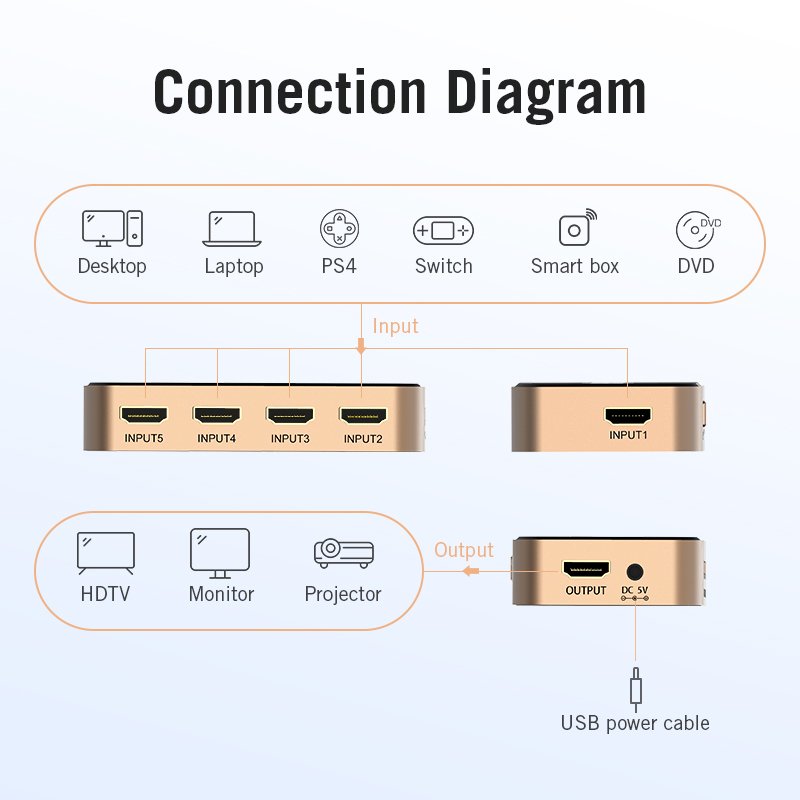 Connection Diagram

Desktop Laptop PS4 Switch Smart box DVD

DVD

Input

INPUT5 INPUT4 INPUT3 INPUT2

INPUT1

HDTV Monitor Projector

Output

OUTPUT DC 5V

USB power cable