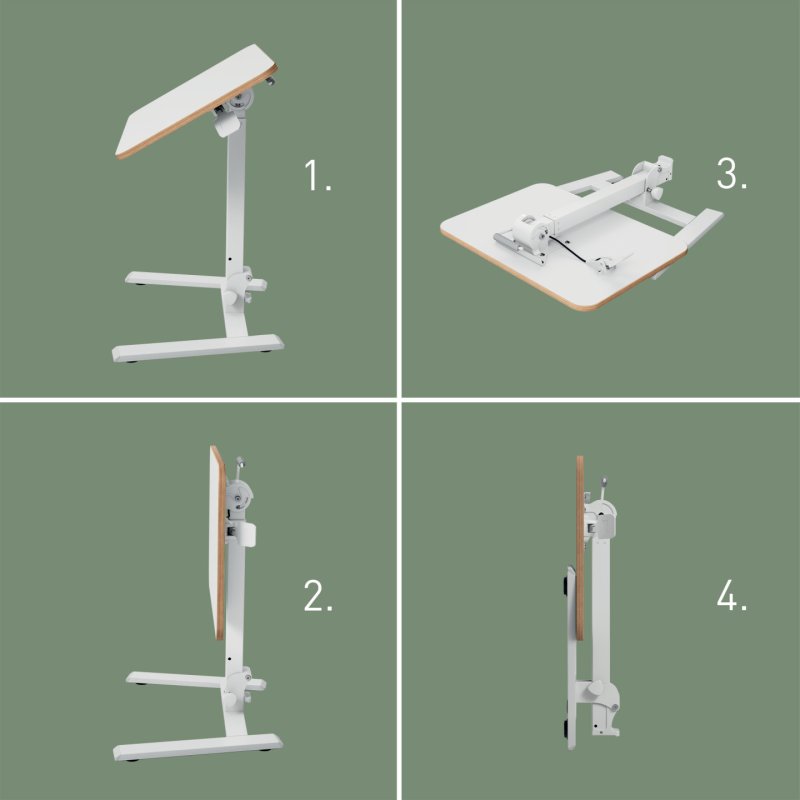 1.

3.

2.

4.