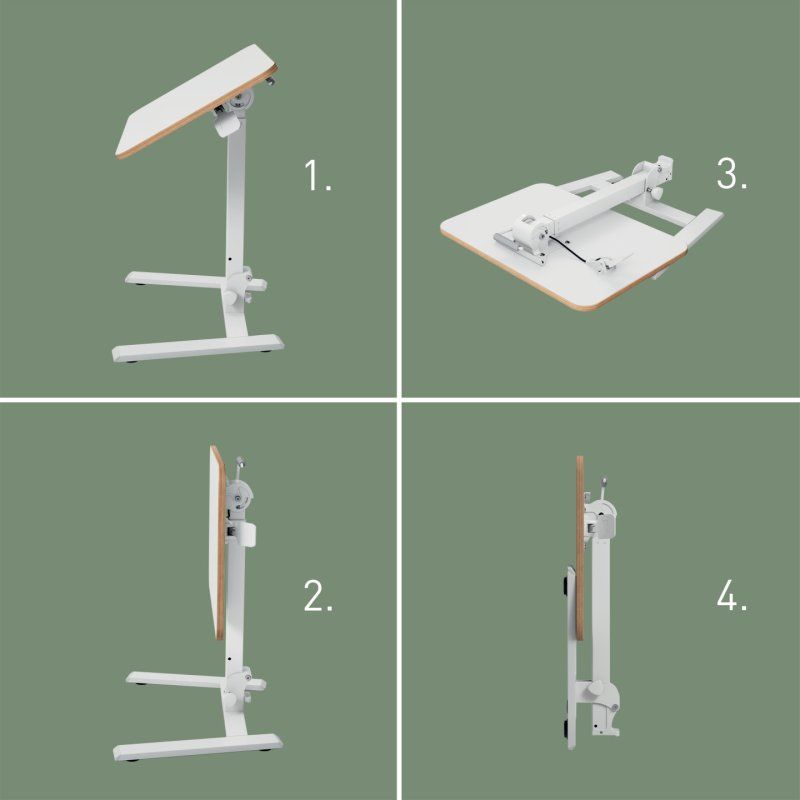 1.

3.

2.

4.