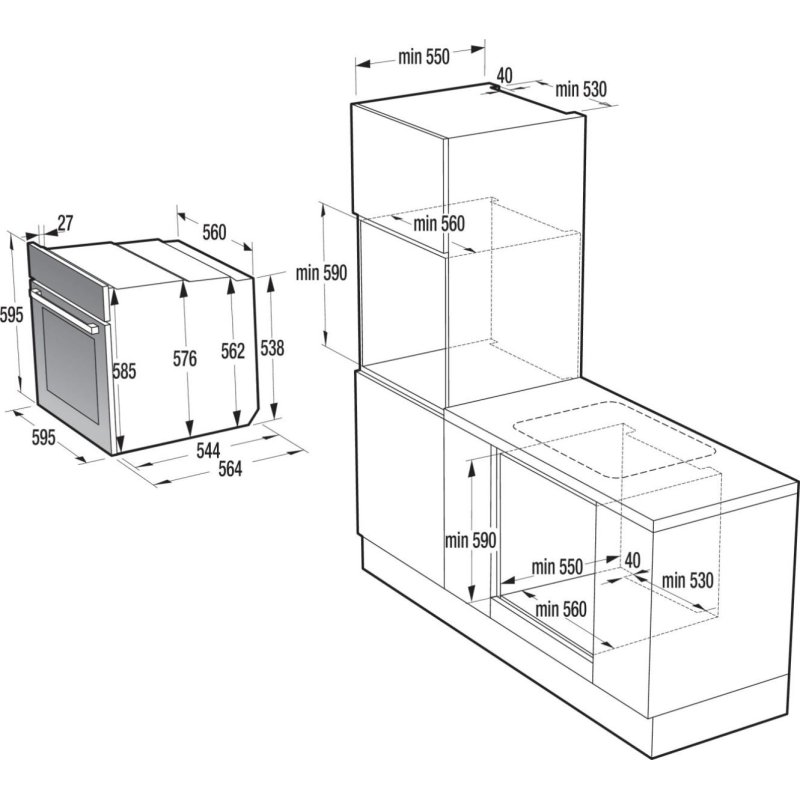 27
560
595
585
576
562
538
595
544
564
min 550
40
min 530
min 560
min 590
min 590
min 550
40
min 530
min 560