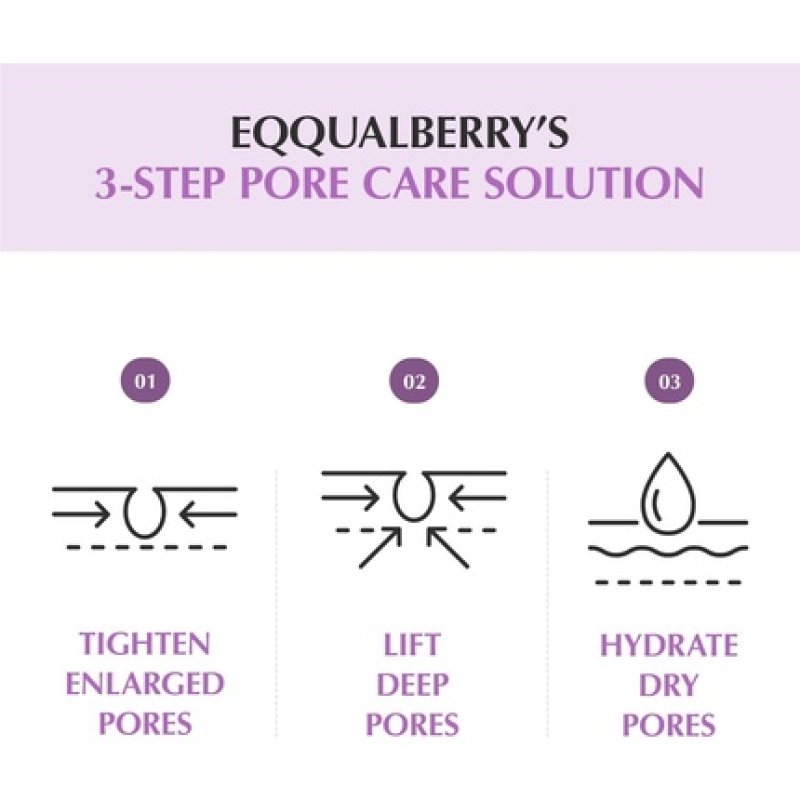 EQQUALBERRY'S
3-STEP PORE CARE SOLUTION

01

TIGHTEN ENLARGED PORES

02

LIFT DEEP PORES

03

HYDRATE DRY PORES