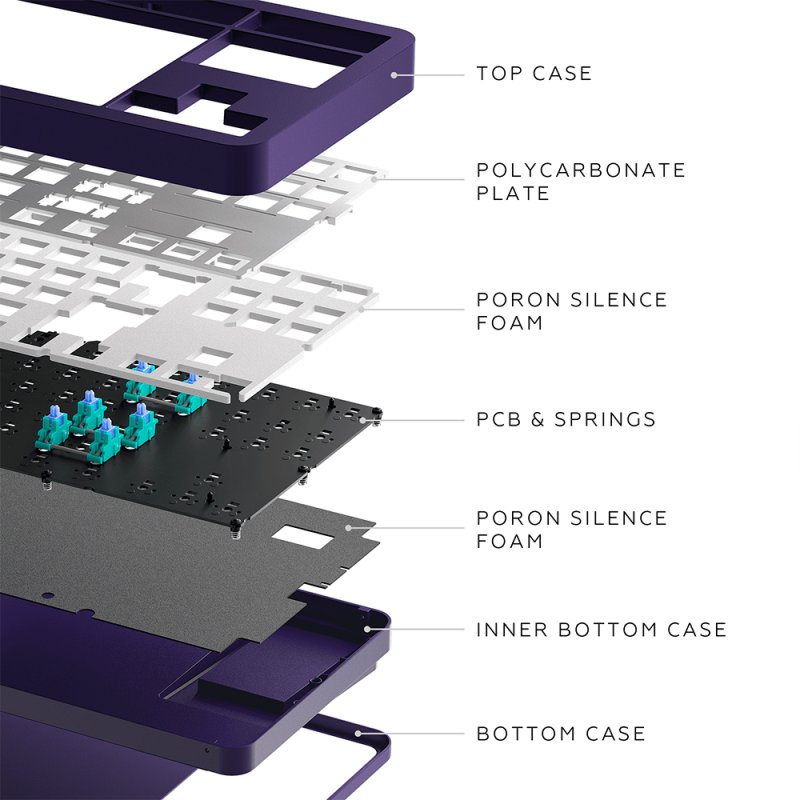 TOP CASE

POLYCARBONATE PLATE

PORON SILENCE FOAM

PCB & SPRINGS

PORON SILENCE FOAM

INNER BOTTOM CASE

BOTTOM CASE