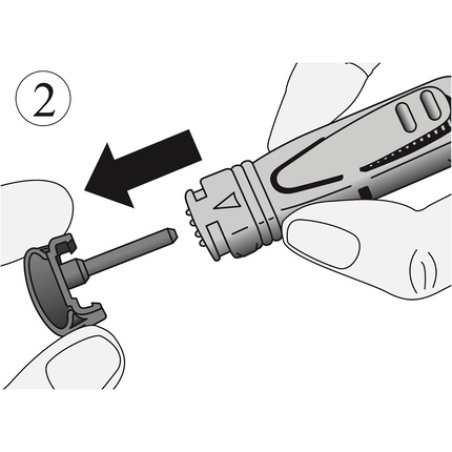 2