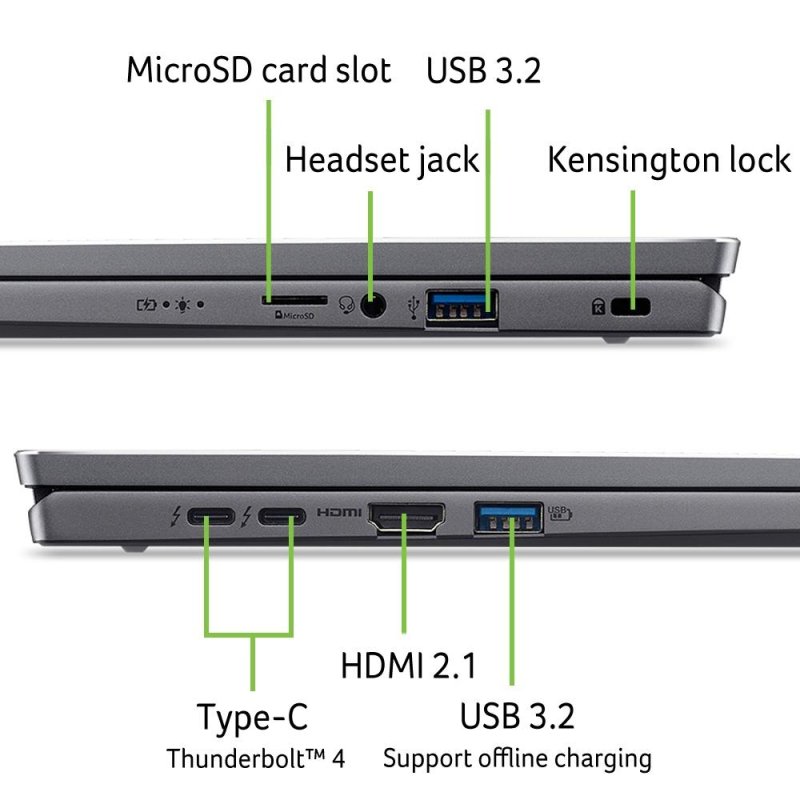 MicroSD card slot
USB 3.2
Headset jack
Kensington lock
MicroSD
HDMI
HDMI 2.1
Type-C
Thunderbolt™ 4
USB 3.2
Support offline charging