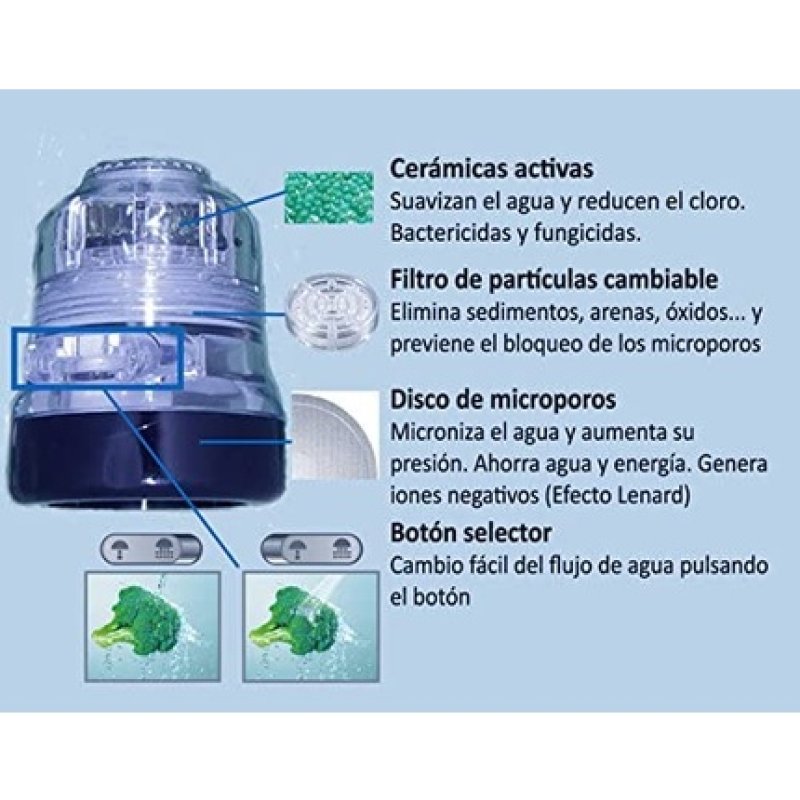 Cerámicas activas
Suavizan el agua y reducen el cloro. Bactericidas y fungicidas.

Filtro de partículas cambiable
Elimina sedimentos, arenas, óxidos... y previene el bloqueo de los microporos

Disco de microporos
Microniza el agua y aumenta su presión. Ahorra agua y energía. Genera iones negativos (Efecto Lenard)

Botón selector
Cambio fácil del flujo de agua pulsando el botón