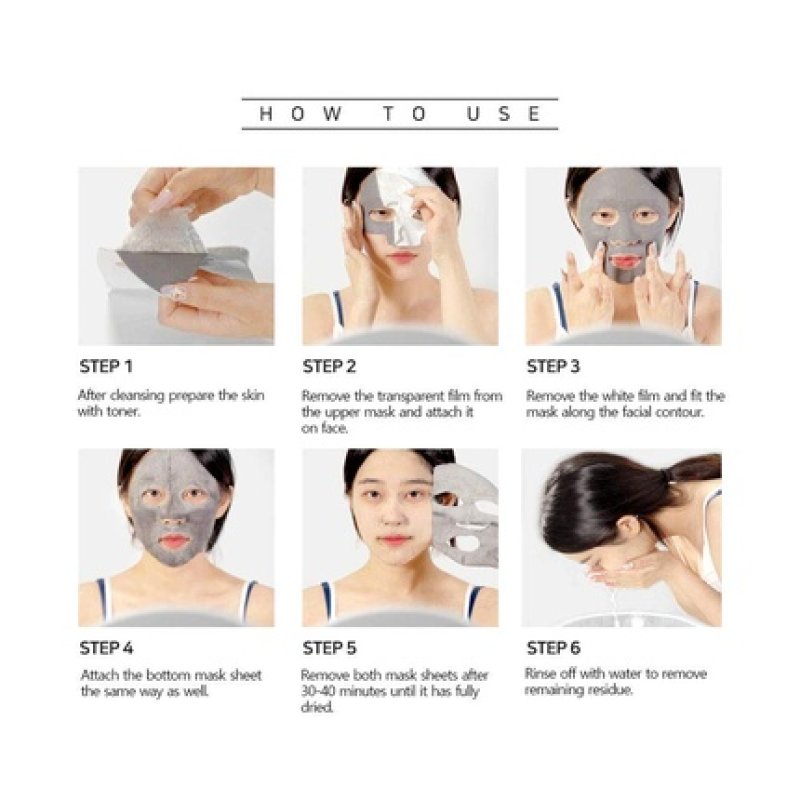 HOW TO USE

STEP 1

After cleansing prepare the skin with toner.

STEP 2

Remove the transparent film from the upper mask and attach it on face.

STEP 3

Remove the white film and fit the mask along the facial contour.

STEP 4

Attach the bottom mask sheet the same way as well.

STEP 5

Remove both mask sheets after 30-40 minutes until it has fully dried.

STEP 6

Rinse off with water to remove remaining residue.