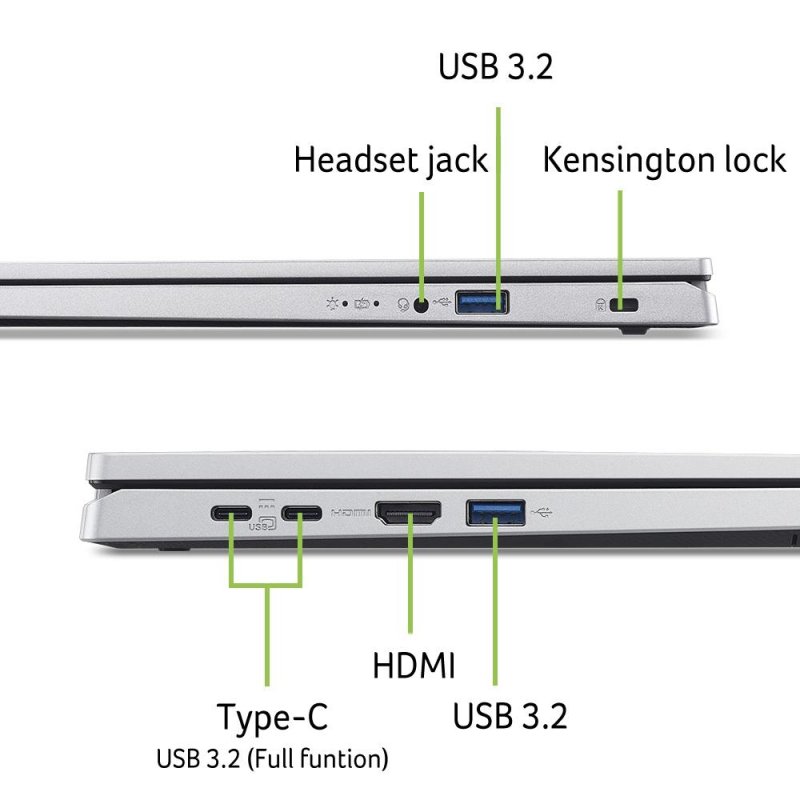 USB 3.2

Headset jack

Kensington lock

USB

HDMI

HDMI

Type-C

USB 3.2 (Full funtion)

USB 3.2