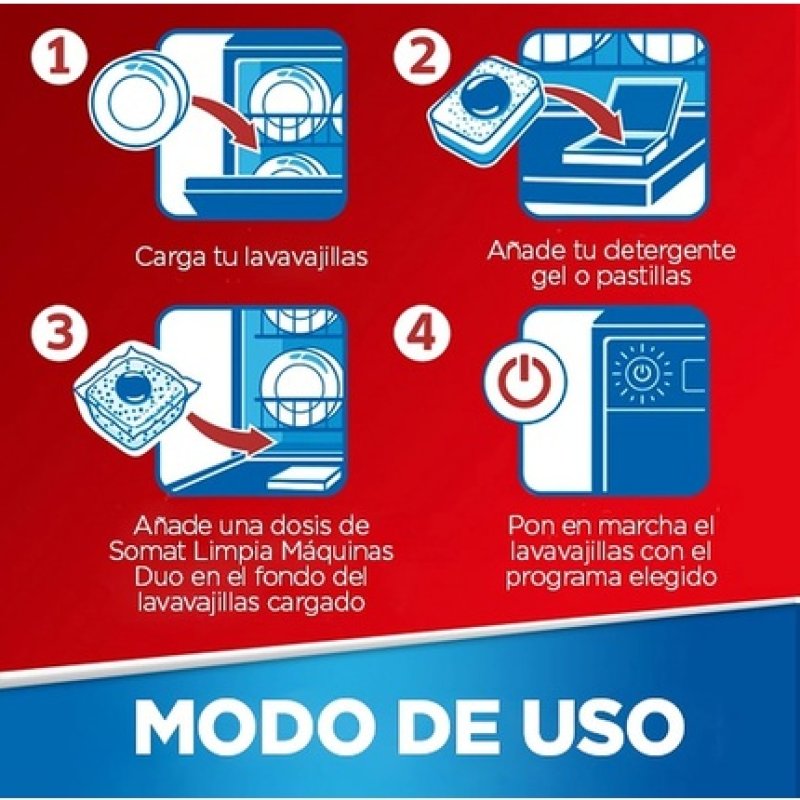 1

Carga tu lavavajillas

2

Añade tu detergente gel o pastillas

3

Añade una dosis de Somat Limpia Máquinas Duo en el fondo del lavavajillas cargado

4

Pon en marcha el lavavajillas con el programa elegido

MODO DE USO