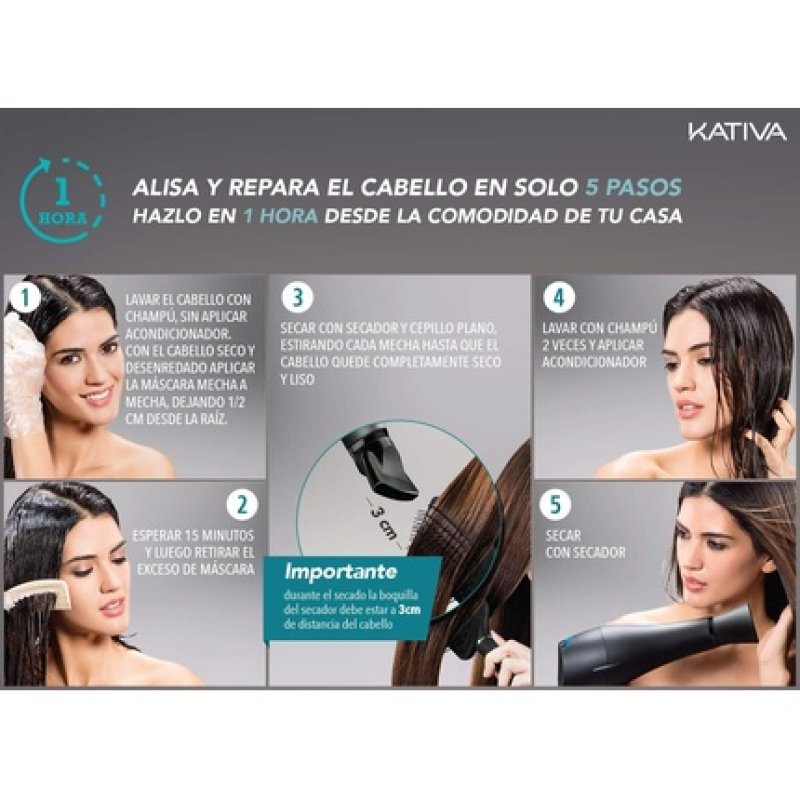 KATIVA

1 HORA

ALISA Y REPARA EL CABELLO EN SOLO 5 PASOS
HAZLO EN 1 HORA DESDE LA COMODIDAD DE TU CASA

1
LAVAR EL CABELLO CON CHAMPÚ, SIN APLICAR ACONDICIONADOR. CON EL CABELLO SECO Y DESENREDADO APLICAR LA MÁSCARA MECHA A MECHA, DEJANDO 1/2 CM DESDE LA RAÍZ.

2
ESPERAR 15 MINUTOS Y LUEGO RETIRAR EL EXCESO DE MÁSCARA

3
SECAR CON SECADOR Y CEPILLO PLANO, ESTIRANDO CADA MECHA HASTA QUE EL CABELLO QUEDE COMPLETAMENTE SECO Y LISO

3 cm

Importante
durante el secado la boquilla del secador debe estar a 3cm de distancia del cabello

4
LAVAR CON CHAMPÚ 2 VECES Y APLICAR ACONDICIONADOR

5
SECAR CON SECADOR