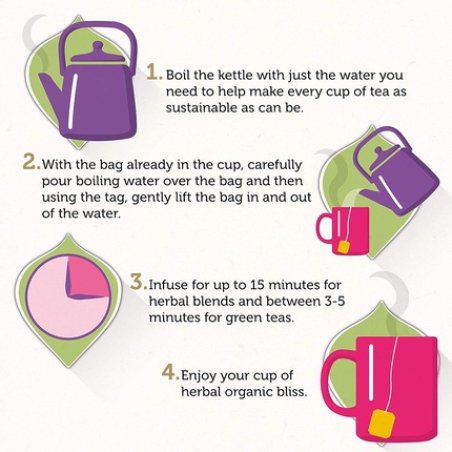 1. Boil the kettle with just the water you need to help make every cup of tea as sustainable as can be.

2. With the bag already in the cup, carefully pour boiling water over the bag and then using the tag, gently lift the bag in and out of the water.

3. Infuse for up to 15 minutes for herbal blends and between 3-5 minutes for green teas.

4. Enjoy your cup of herbal organic bliss.