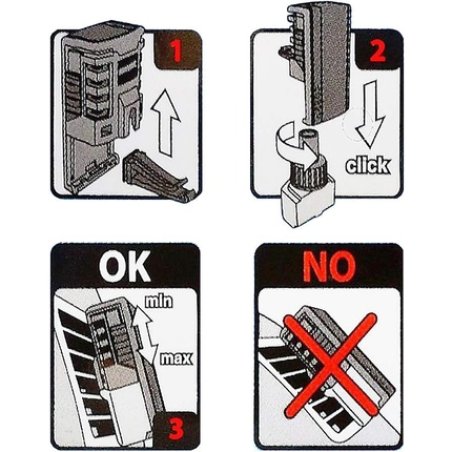 1

2

click

OK

min

max

3

NO