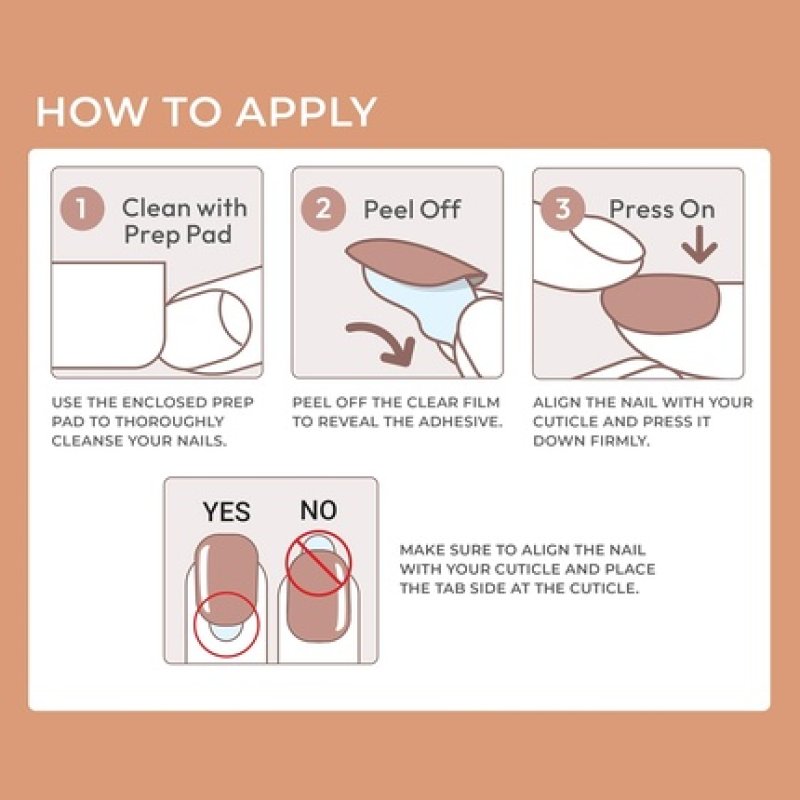 HOW TO APPLY

1 Clean with Prep Pad

USE THE ENCLOSED PREP PAD TO THOROUGHLY CLEANSE YOUR NAILS.

2 Peel Off

PEEL OFF THE CLEAR FILM TO REVEAL THE ADHESIVE.

3 Press On

ALIGN THE NAIL WITH YOUR CUTICLE AND PRESS IT DOWN FIRMLY.

YES NO

MAKE SURE TO ALIGN THE NAIL WITH YOUR CUTICLE AND PLACE THE TAB SIDE AT THE CUTICLE.