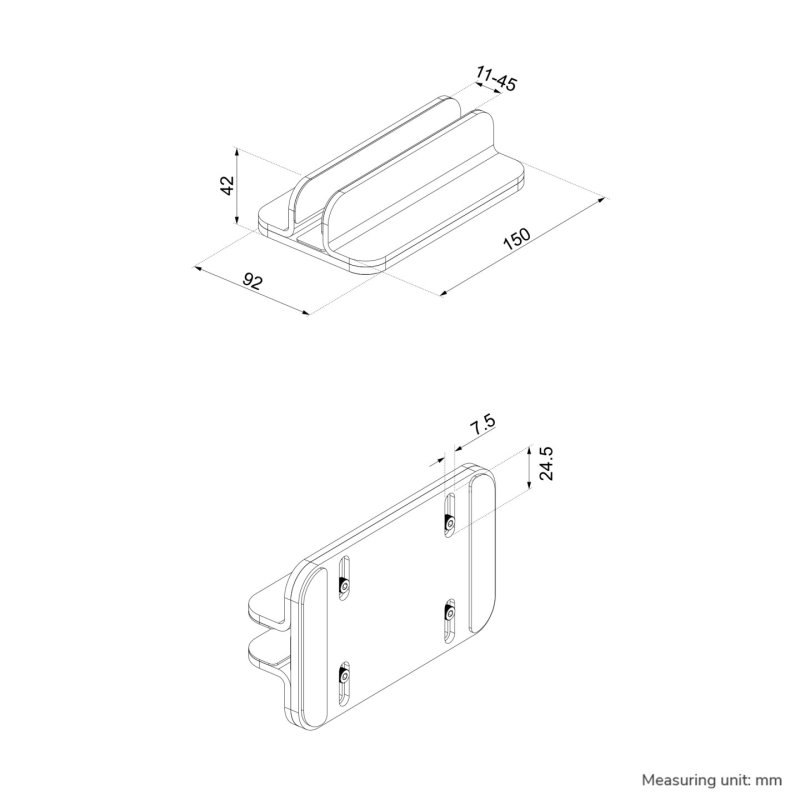 11-45

42

150

92

7.5

24.5

Measuring unit: mm