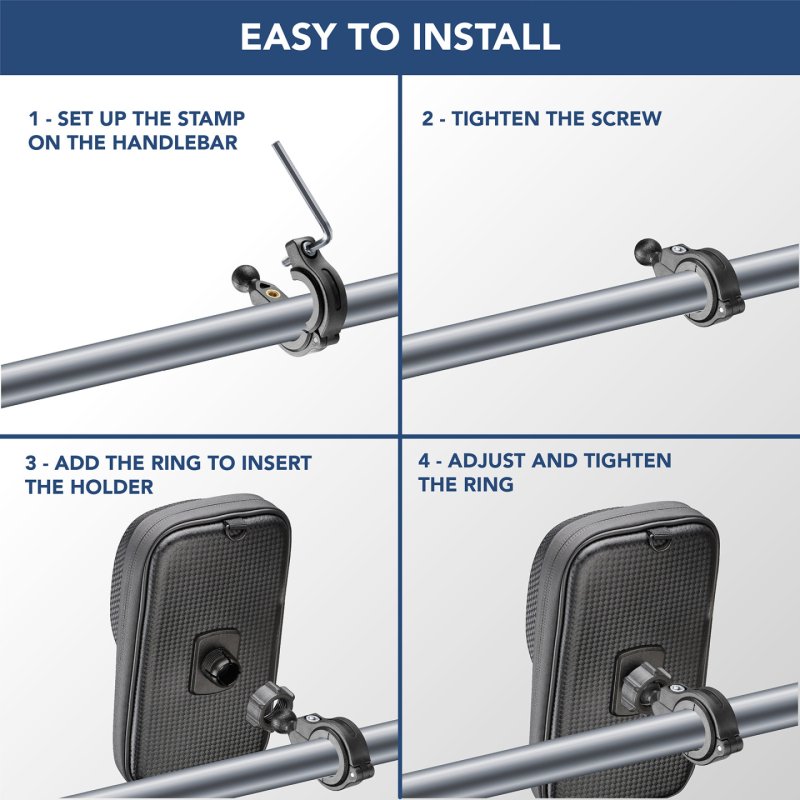 EASY TO INSTALL

1 - SET UP THE STAMP ON THE HANDLEBAR

2 - TIGHTEN THE SCREW

3 - ADD THE RING TO INSERT THE HOLDER

4 - ADJUST AND TIGHTEN THE RING