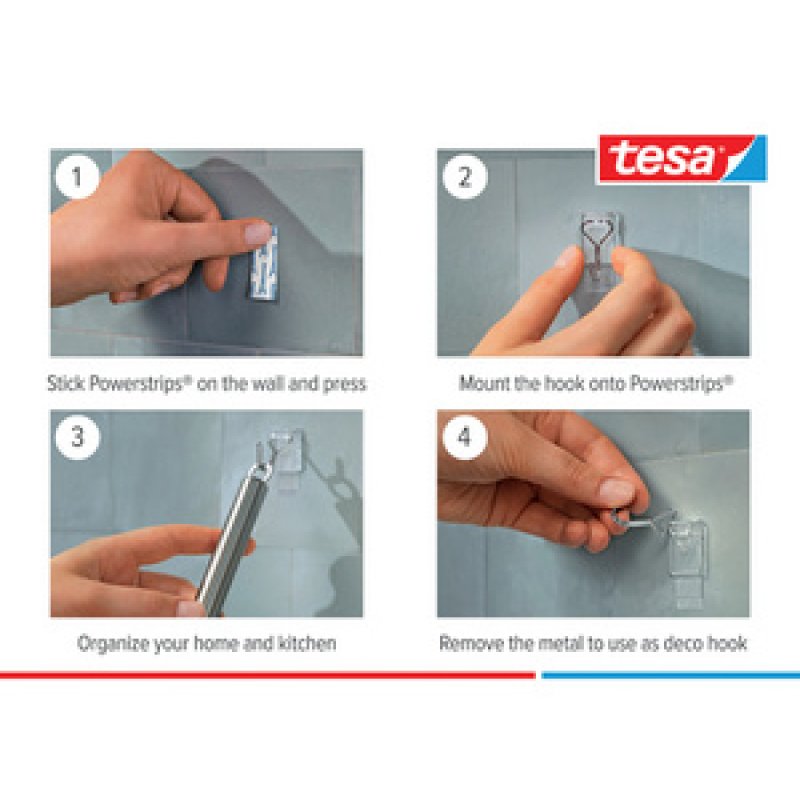 tesa

1

Stick Powerstrips® on the wall and press

2

Mount the hook onto Powerstrips®

3

Organize your home and kitchen

4

Remove the metal to use as deco hook