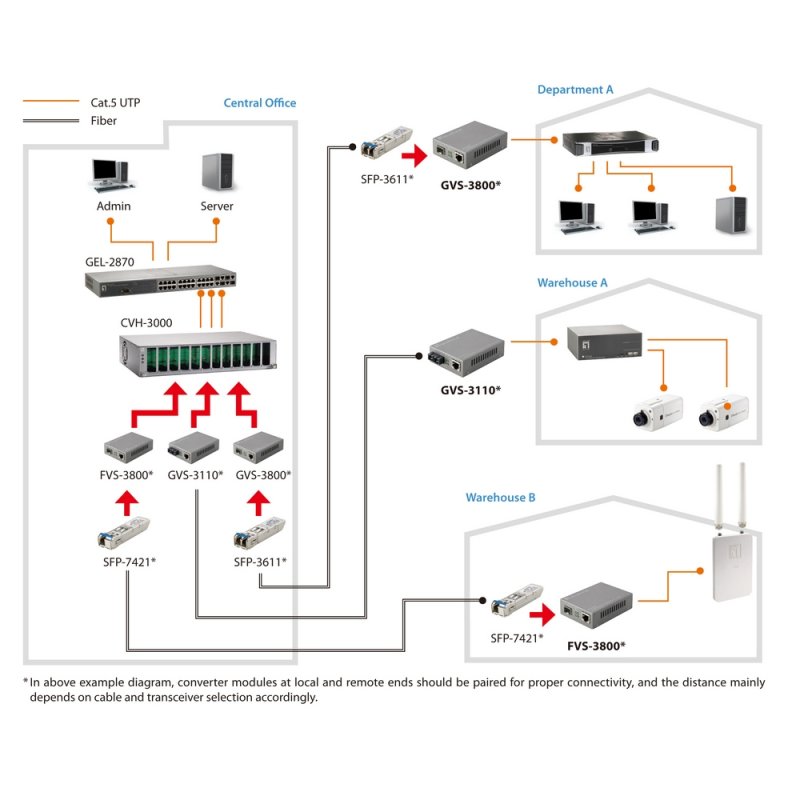 Cat.5 UTP
Fiber

Central Office

Admin
Server
GEL-2870
CVH-3000
FVS-3800*
GVS-3110*
GVS-3800*
SFP-7421*
SFP-3611*

Department A
SFP-3611*
GVS-3800*

Warehouse A
GVS-3110*

Warehouse B
SFP-7421*
FVS-3800*

*In above example diagram, converter modules at local and remote ends should be paired for proper connectivity, and the distance mainly depends on cable and transceiver selection accordingly.