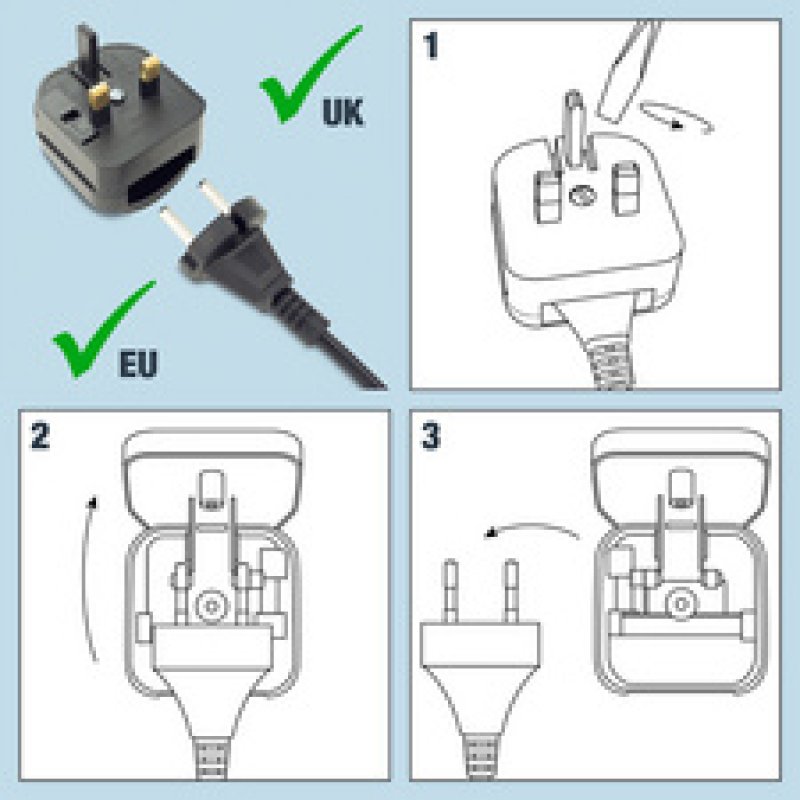 UK

EU

1

2

3