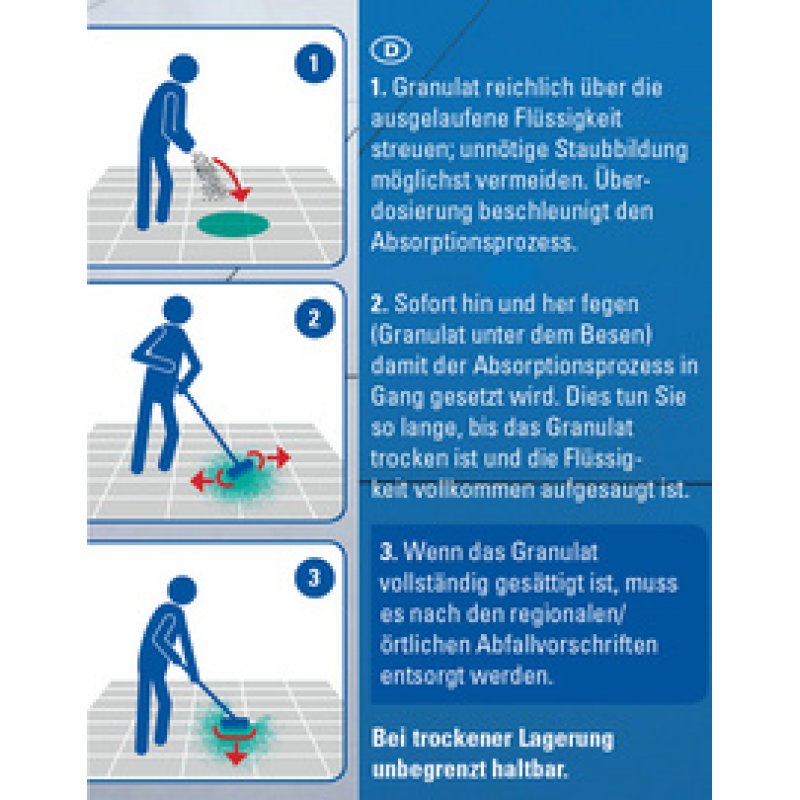 1

2

3

D

1. Granulat reichlich über die ausgelaufene Flüssigkeit streuen; unnötige Staubbildung möglichst vermeiden. Überdosierung beschleunigt den Absorptionsprozess.

2. Sofort hin und her fegen (Granulat unter dem Besen) damit der Absorptionsprozess in Gang gesetzt wird. Dies tun Sie so lange, bis das Granulat trocken ist und die Flüssigkeit vollkommen aufgesaugt ist.

3. Wenn das Granulat vollständig gesättigt ist, muss es nach den regionalen/ örtlichen Abfallvorschriften entsorgt werden.

Bei trockener Lagerung unbegrenzt haltbar.