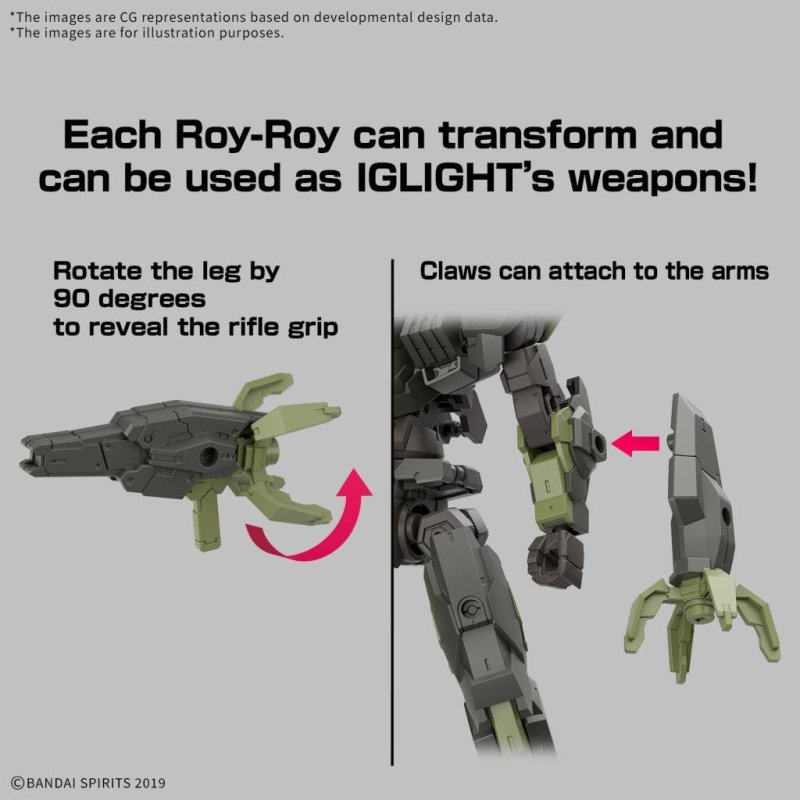 *The images are CG representations based on developmental design data.
*The images are for illustration purposes.

Each Roy-Roy can transform and can be used as IGLIGHT's weapons!

Rotate the leg by 90 degrees to reveal the rifle grip

Claws can attach to the arms

©BANDAI SPIRITS 2019