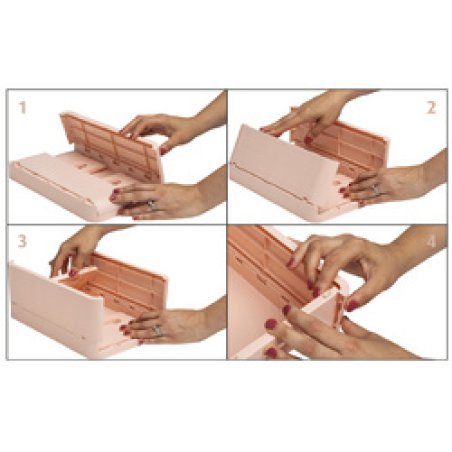 1

2

3

4