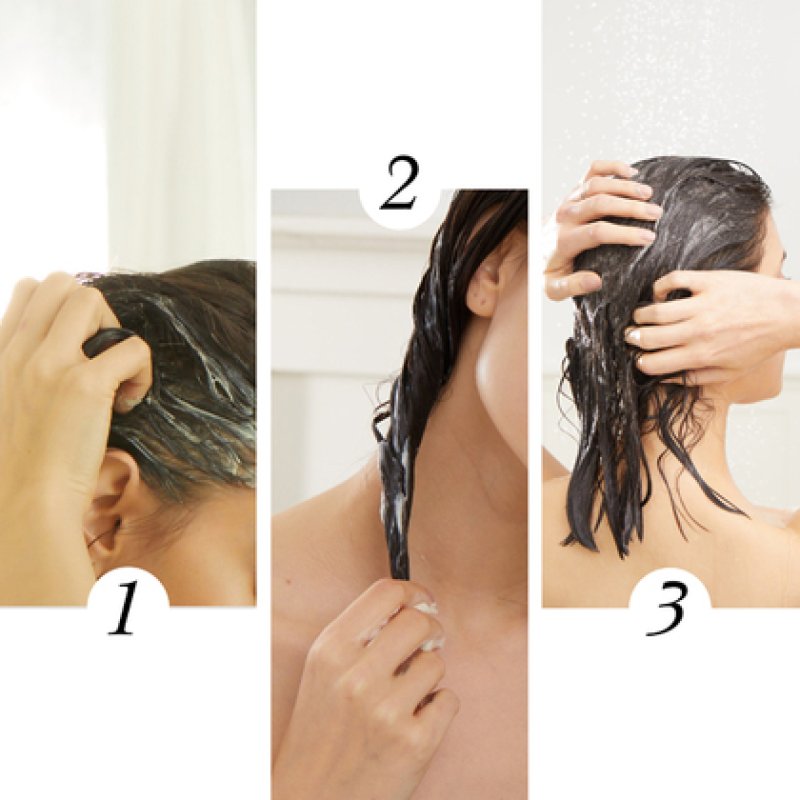 1

2

3