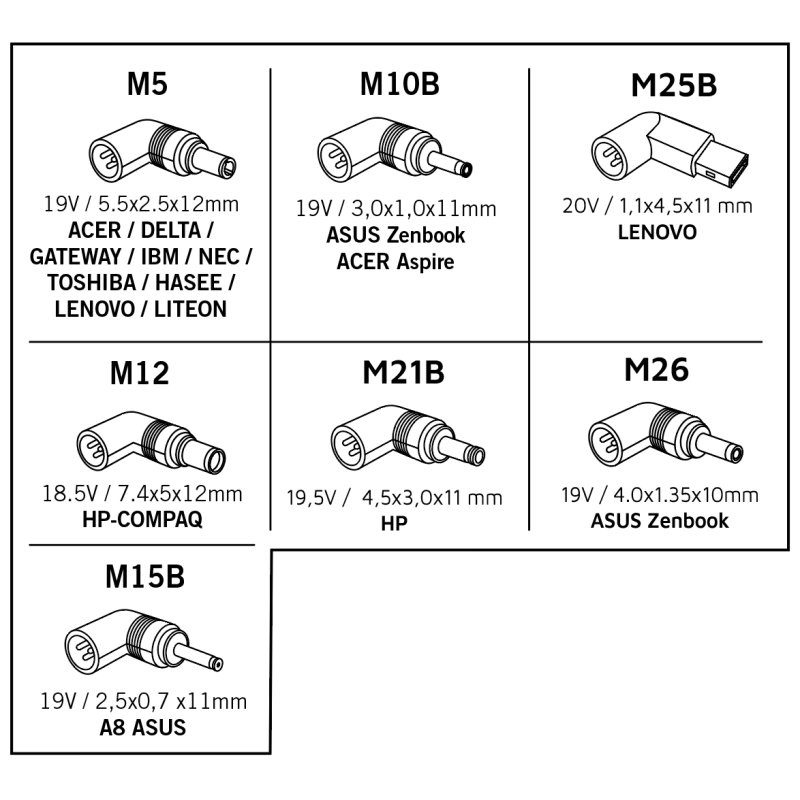 M5

19V / 5.5x2.5x12mm
ACER / DELTA / GATEWAY / IBM / NEC / TOSHIBA / HASEE / LENOVO / LITEON

M10B

19V / 3,0x1,0x11mm
ASUS Zenbook
ACER Aspire

M25B

20V / 1,1x4,5x11 mm
LENOVO

M12

18.5V / 7.4x5x12mm
HP-COMPAQ

M21B

19,5V / 4,5x3,0x11 mm
HP

M26

19V / 4.0x1.35x10mm
ASUS Zenbook

M15B

19V / 2,5x0,7 x11mm
A8 ASUS