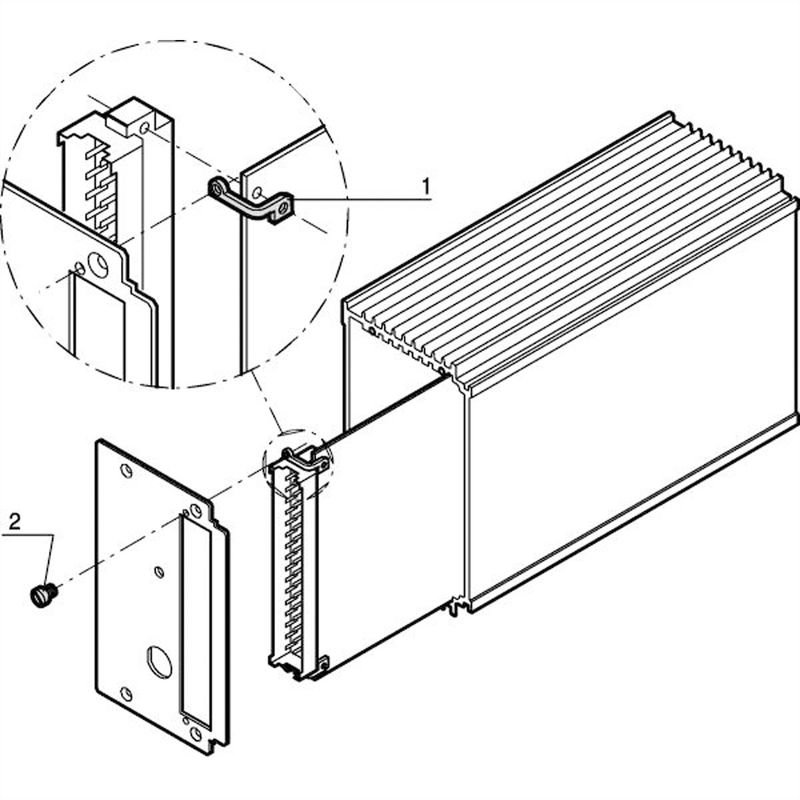 1

2