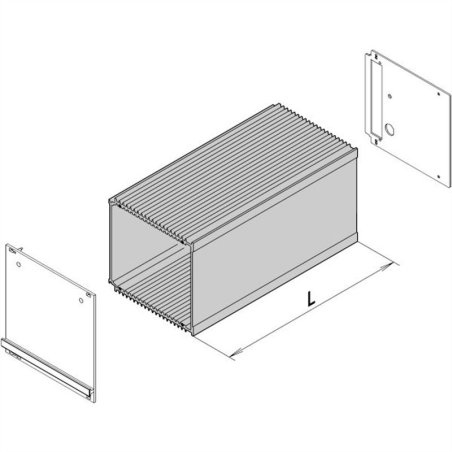 L