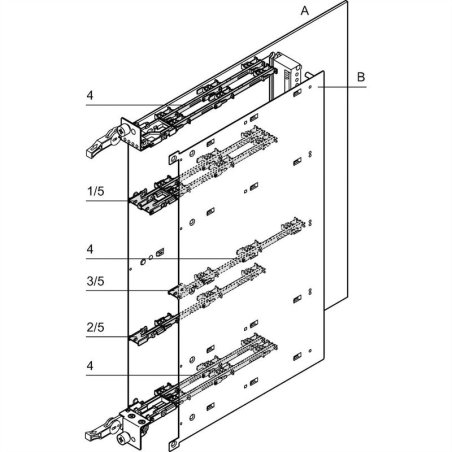 A
B
4
1/5
4
3/5
2/5
4