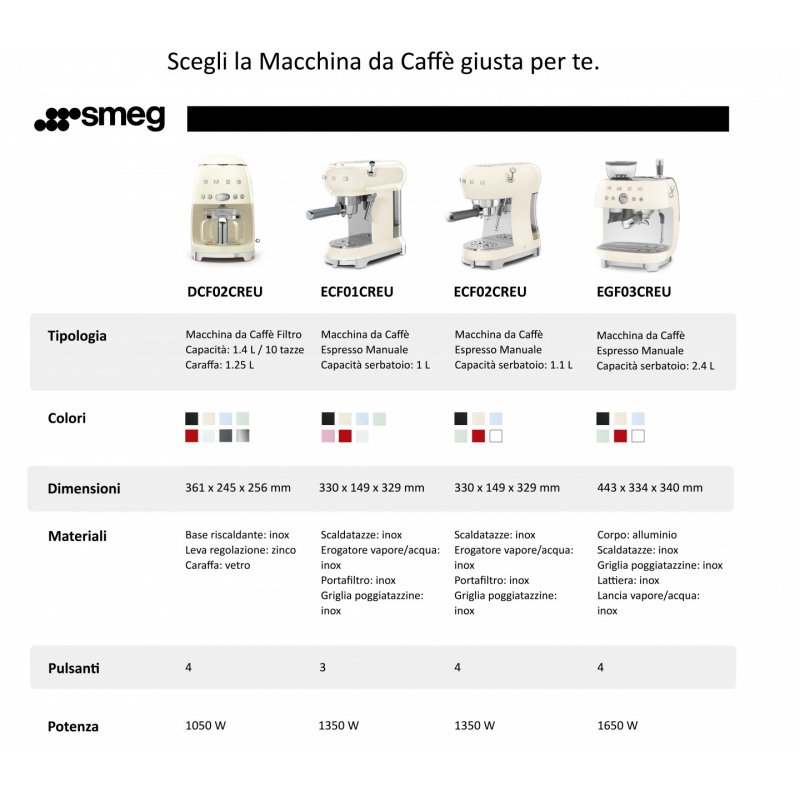 Scegli la Macchina da Caffè giusta per te.

smeg

| | DCF02CREU | ECF01CREU | ECF02CREU | EGF03CREU |
|---|---|---|---|---|
| Tipologia | Macchina da Caffè Filtro Capacità: 1.4 L / 10 tazze Caraffa: 1.25 L | Macchina da Caffè Espresso Manuale Capacità serbatoio: 1 L | Macchina da Caffè Espresso Manuale Capacità serbatoio: 1.1 L | Macchina da Caffè Espresso Manuale Capacità serbatoio: 2.4 L |
| Colori | | | | |
| Dimensioni | 361 x 245 x 256 mm | 330 x 149 x 329 mm | 330 x 149 x 329 mm | 443 x 334 x 340 mm |
| Materiali | Base riscaldante: inox Leva regolazione: zinco Caraffa: vetro | Scaldatazze: inox Erogatore vapore/acqua: inox Portafiltro: inox Griglia poggiatazzine: inox | Scaldatazze: inox Erogatore vapore/acqua: inox Portafiltro: inox Griglia poggiatazzine: inox | Corpo: alluminio Scaldatazze: inox Griglia poggiatazzine: inox Lattiera: inox Lancia vapore/acqua: inox |
| Pulsanti | 4 | 3 | 4 | 4 |
| Potenza | 1050 W | 1350 W | 1350 W | 1650 W |