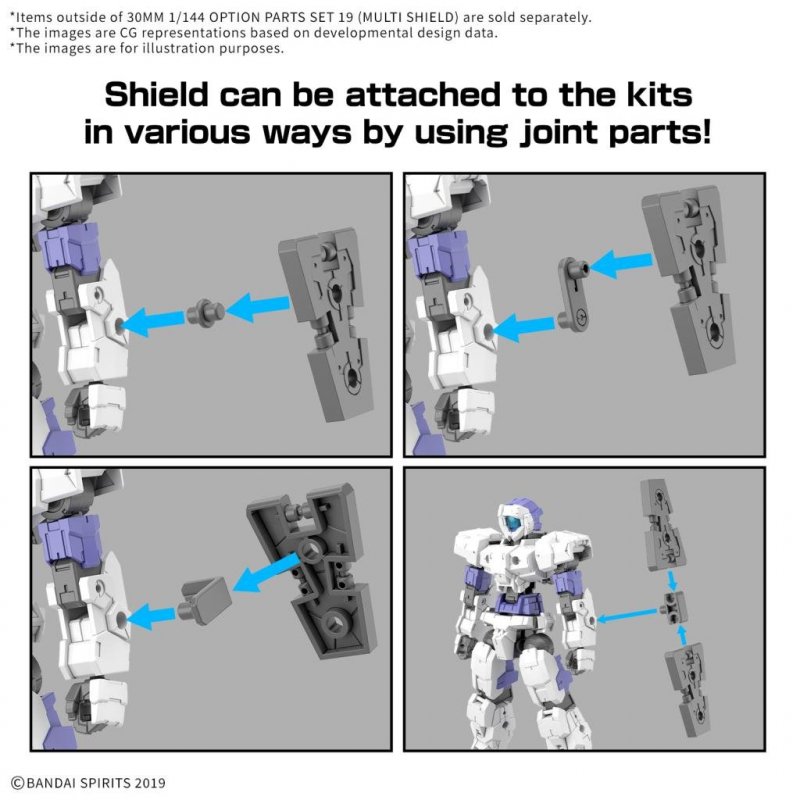 *Items outside of 30MM 1/144 OPTION PARTS SET 19 (MULTI SHIELD) are sold separately.
*The images are CG representations based on developmental design data.
*The images are for illustration purposes.

Shield can be attached to the kits in various ways by using joint parts!

©BANDAI SPIRITS 2019