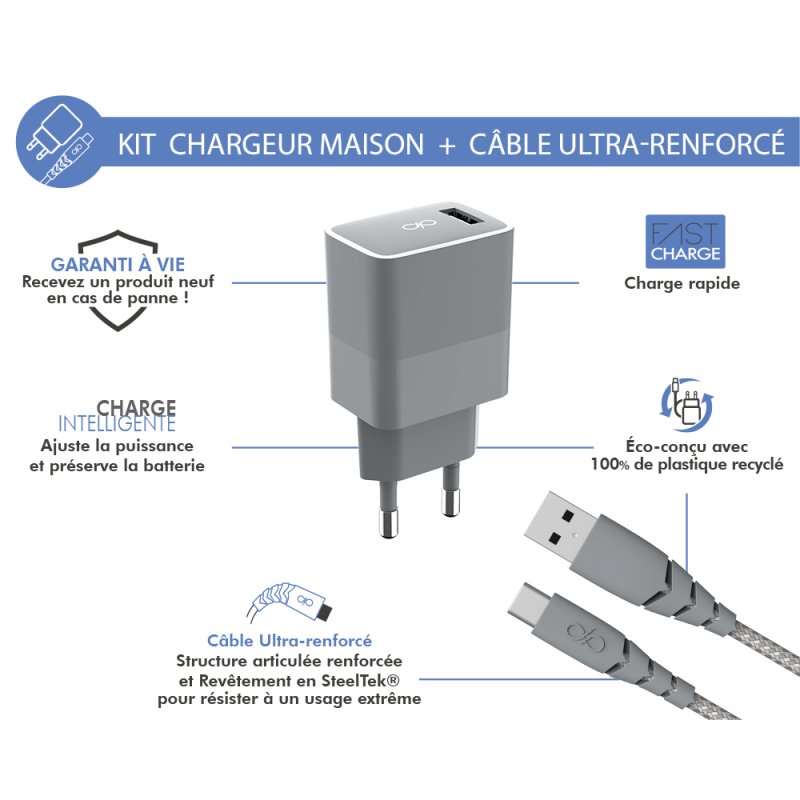 KIT CHARGEUR MAISON + CÂBLE ULTRA-RENFORCÉ

GARANTI À VIE
Recevez un produit neuf en cas de panne !

FAST CHARGE
Charge rapide

CHARGE INTELLIGENTE
Ajuste la puissance et préserve la batterie

Éco-conçu avec 100% de plastique recyclé

Câble Ultra-renforcé
Structure articulée renforcée et Revêtement en SteelTek® pour résister à un usage extrême