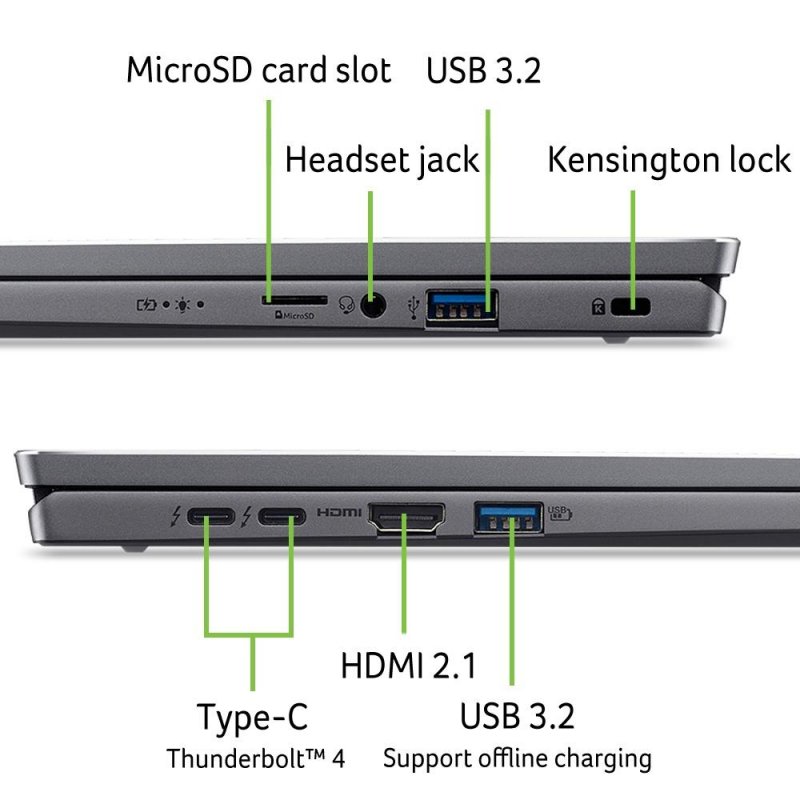 MicroSD card slot
USB 3.2
Headset jack
Kensington lock
MicroSD
HDMI
HDMI 2.1
Type-C
Thunderbolt™ 4
USB 3.2
Support offline charging