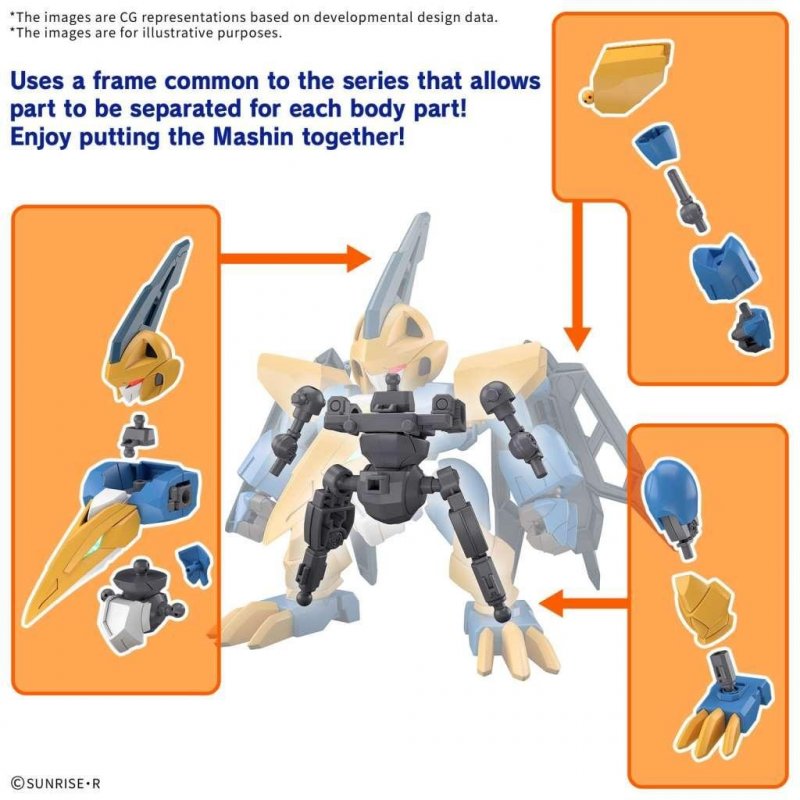 *The images are CG representations based on developmental design data.
*The images are for illustrative purposes.

Uses a frame common to the series that allows part to be separated for each body part! Enjoy putting the Mashin together!

©SUNRISE•R